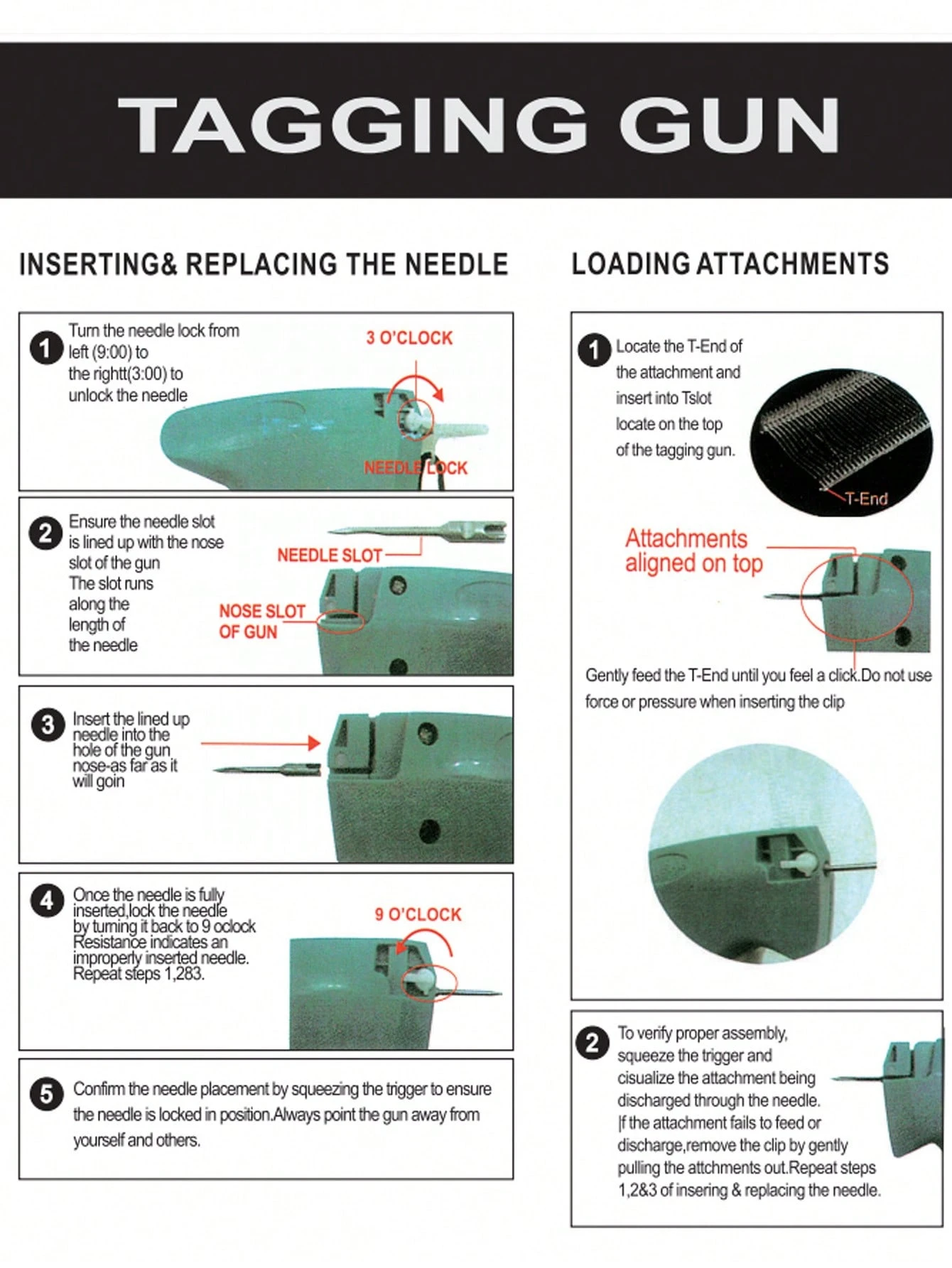 TAGGING GUN

INSERTING& REPLACING THE NEEDLE

1 Turn the needle lock from left (9:00) to the rightt(3:00) to unlock the needle

3 O'CLOCK

NEEDLE LOCK

2 Ensure the needle slot is lined up with the nose slot of the gun The slot runs along the length of the needle

NEEDLE SLOT

NOSE SLOT OF GUN

3 Insert the lined up needle into the hole of the gun nose-as far as it will goin

4 Once the needle is fully inserted,lock the needle by turning it back to 9 oclock Resistance indicates an improperly inserted needle. Repeat steps 1,283.

9 O'CLOCK

5 Confirm the needle placement by squeezing the trigger to ensure the needle is locked in position.Always point the gun away from yourself and others.

LOADING ATTACHMENTS

1 Locate the T-End of the attachment and insert into Tslot locate on the top of the tagging gun.

T-End

Attachments aligned on top

Gently feed the T-End until you feel a click.Do not use force or pressure when inserting the clip

2 To verify proper assembly, squeeze the trigger and cisualize the attachment being discharged through the needle. |f the attachment fails to feed or discharge,remove the clip by gently pulling the attchments out.Repeat steps 1,2&3 of insering & replacing the needle.