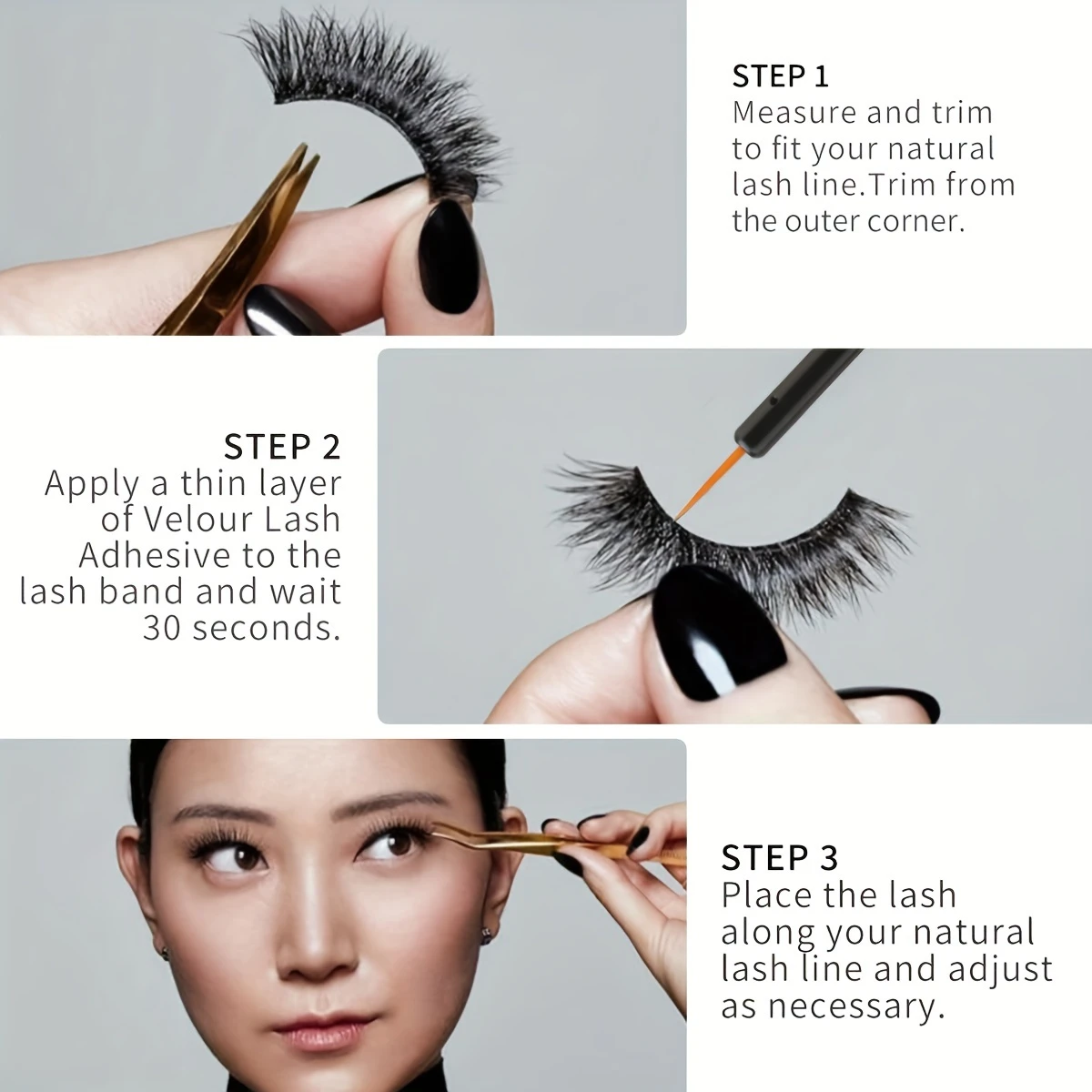 STEP 1
Measure and trim to fit your natural lash line.Trim from the outer corner.

STEP 2
Apply a thin layer of Velour Lash Adhesive to the lash band and wait 30 seconds.

STEP 3
Place the lash along your natural lash line and adjust as necessary.