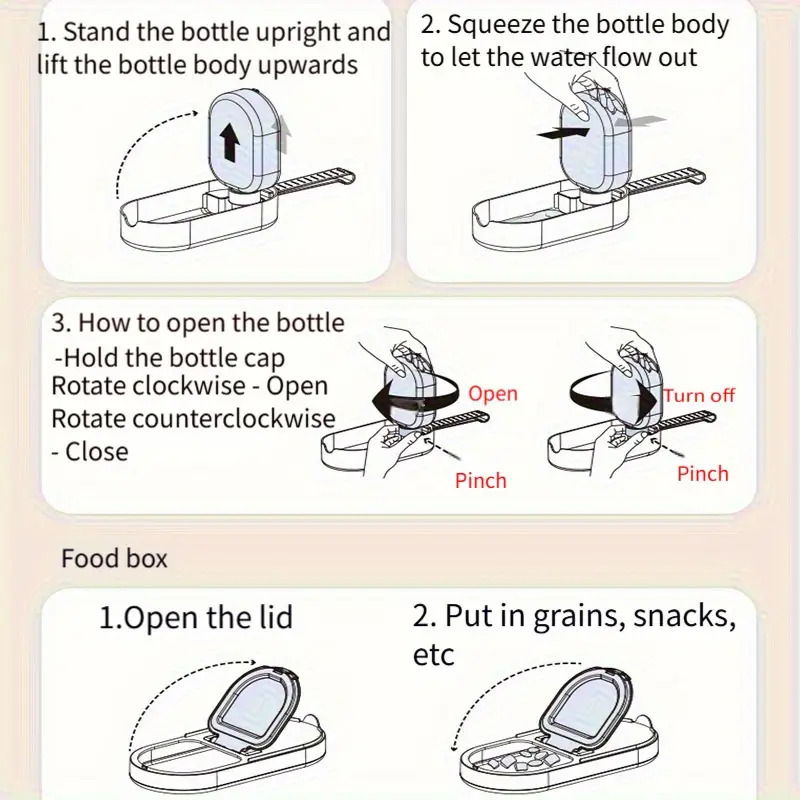 1. Stand the bottle upright and lift the bottle body upwards

2. Squeeze the bottle body to let the water flow out

3. How to open the bottle
-Hold the bottle cap
Rotate clockwise - Open
Rotate counterclockwise
- Close

Open

Pinch

Turn off

Pinch

Food box

1.Open the lid

2. Put in grains, snacks, etc