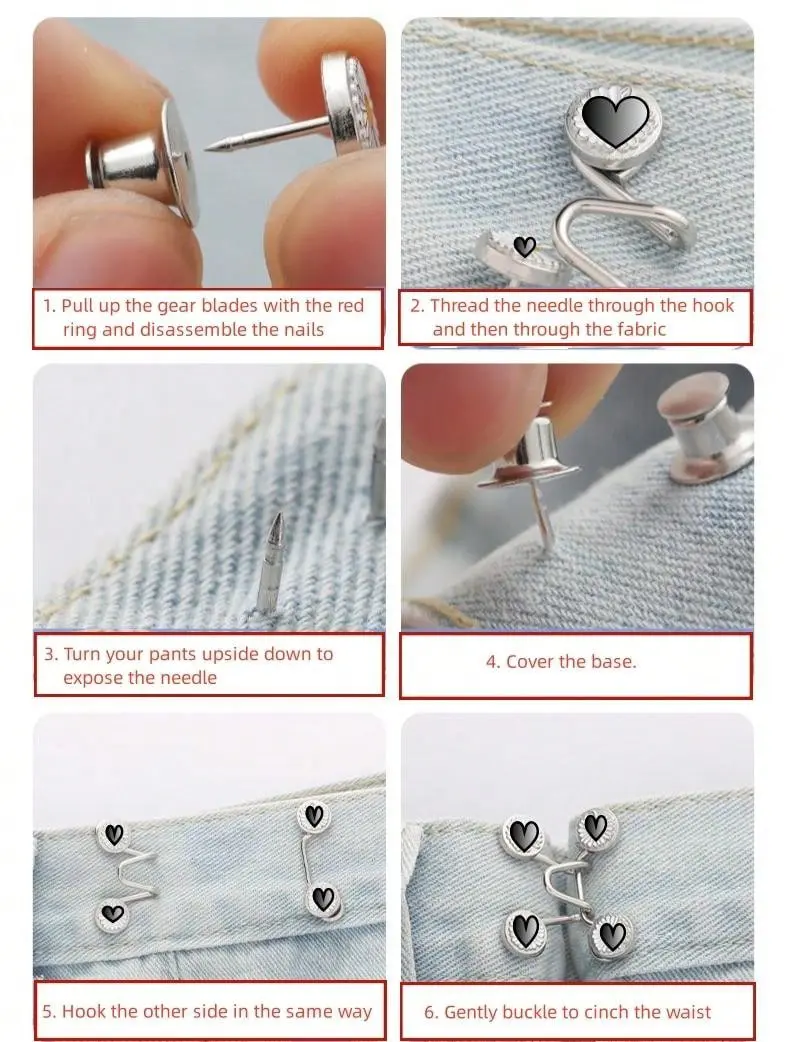 1. Pull up the gear blades with the red ring and disassemble the nails

2. Thread the needle through the hook and then through the fabric

3. Turn your pants upside down to expose the needle

4. Cover the base.

5. Hook the other side in the same way

6. Gently buckle to cinch the waist