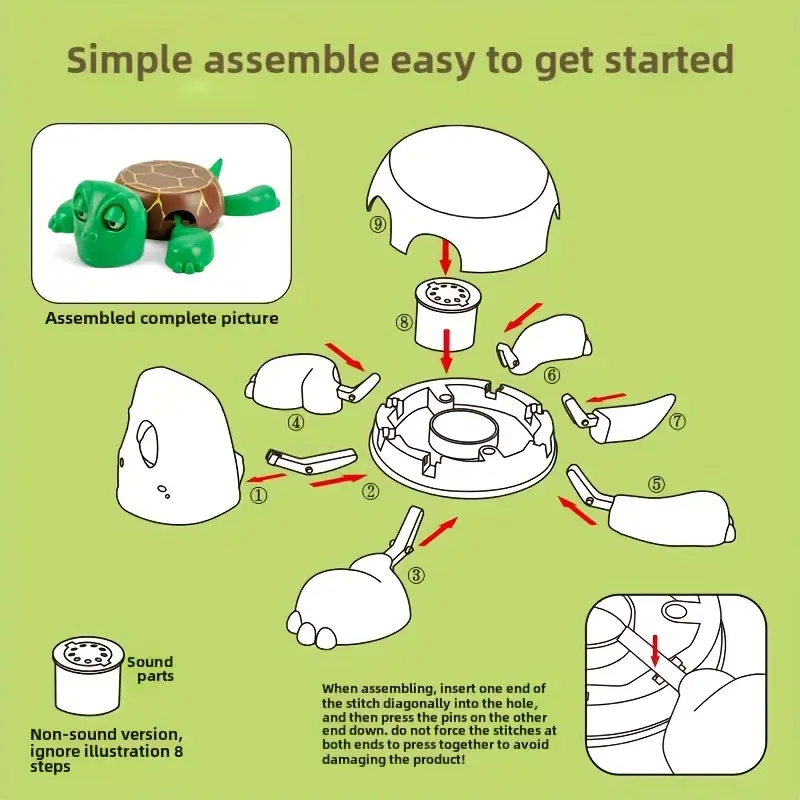 Simple assemble easy to get started

Assembled complete picture

⑨

⑧

⑥

④

⑦

①

②

⑤

③

Sound parts

Non-sound version, ignore illustration 8 steps

When assembling, insert one end of the stitch diagonally into the hole, and then press the pins on the other end down. do not force the stitches at both ends to press together to avoid damaging the product!