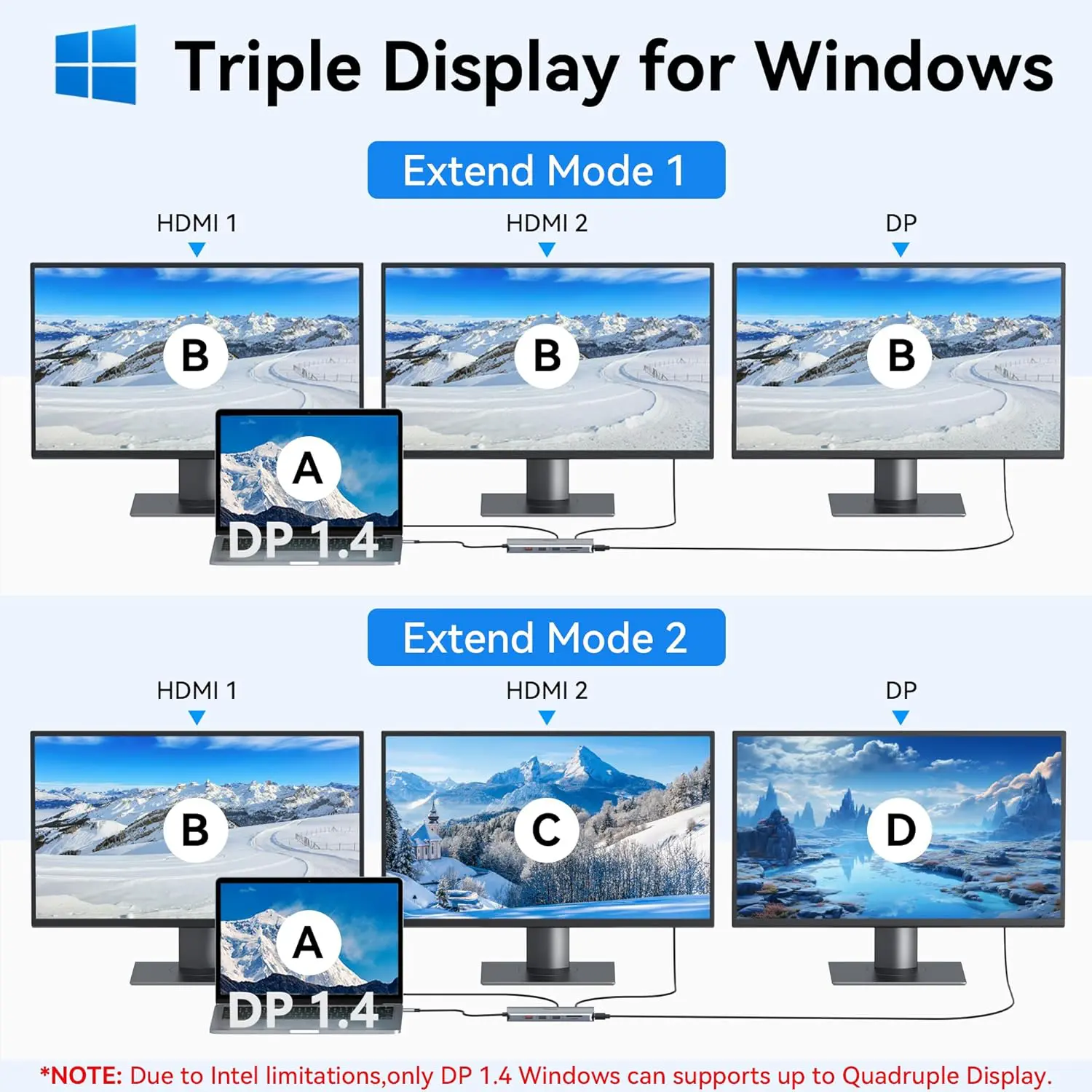 Triple Display for Windows

Extend Mode 1

HDMI 1

HDMI 2

DP

B

B

B

A

DP 1.4

Extend Mode 2

HDMI 1

HDMI 2

DP

B

C

D

A

DP 1.4

*NOTE: Due to Intel limitations,only DP 1.4 Windows can supports up to Quadruple Display.