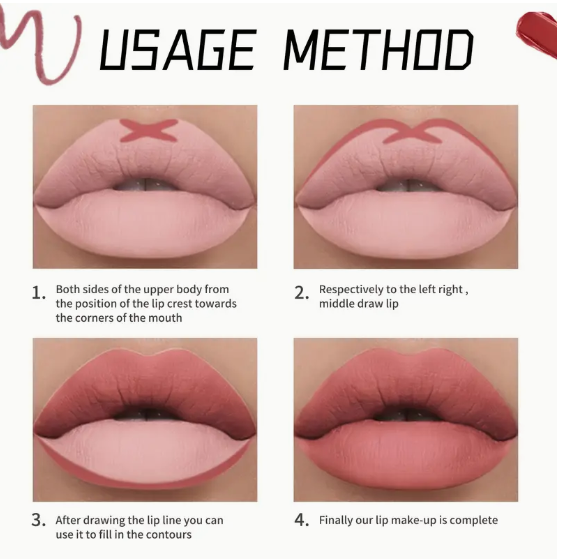 USAGE METHOD

1. Both sides of the upper body from the position of the lip crest towards the corners of the mouth

2. Respectively to the left right , middle draw lip

3. After drawing the lip line you can use it to fill in the contours

4. Finally our lip make-up is complete